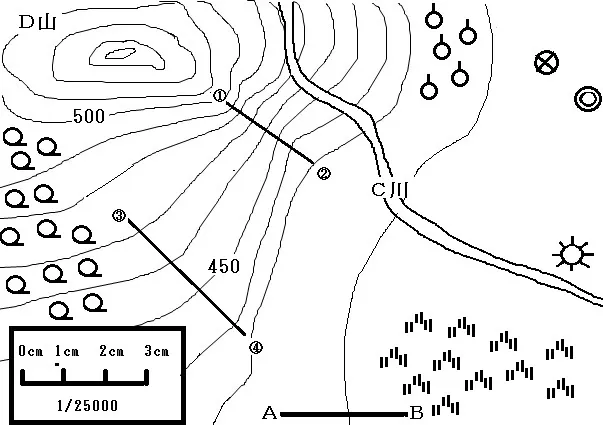 D山

500

①

②

C川

③

450

④

0cm 1cm 2cm 3cm

1/25000

A

B